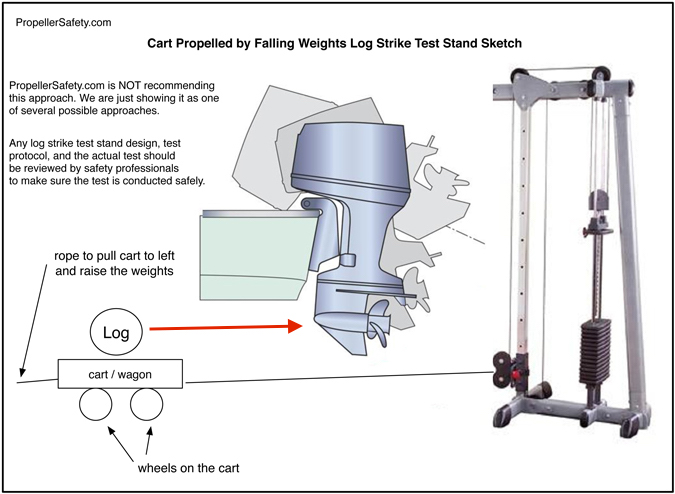 PropellerSafety.com

Cart Propelled by Falling Weights Log Strike Test Stand Sketch

PropellerSafety.com is NOT recommending this approach. We are just showing it as one of several possible approaches.

Any log strike test stand design, test protocol, and the actual test should be reviewed by safety professionals to make sure the test is conducted safely.

rope to pull cart to left and raise the weights

Log

cart / wagon

wheels on the cart